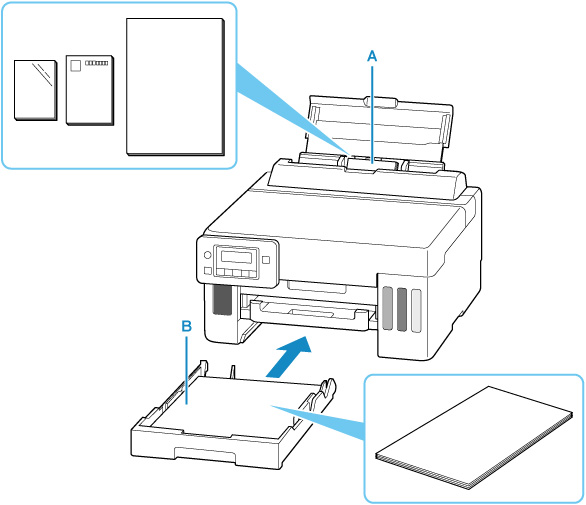 A

B